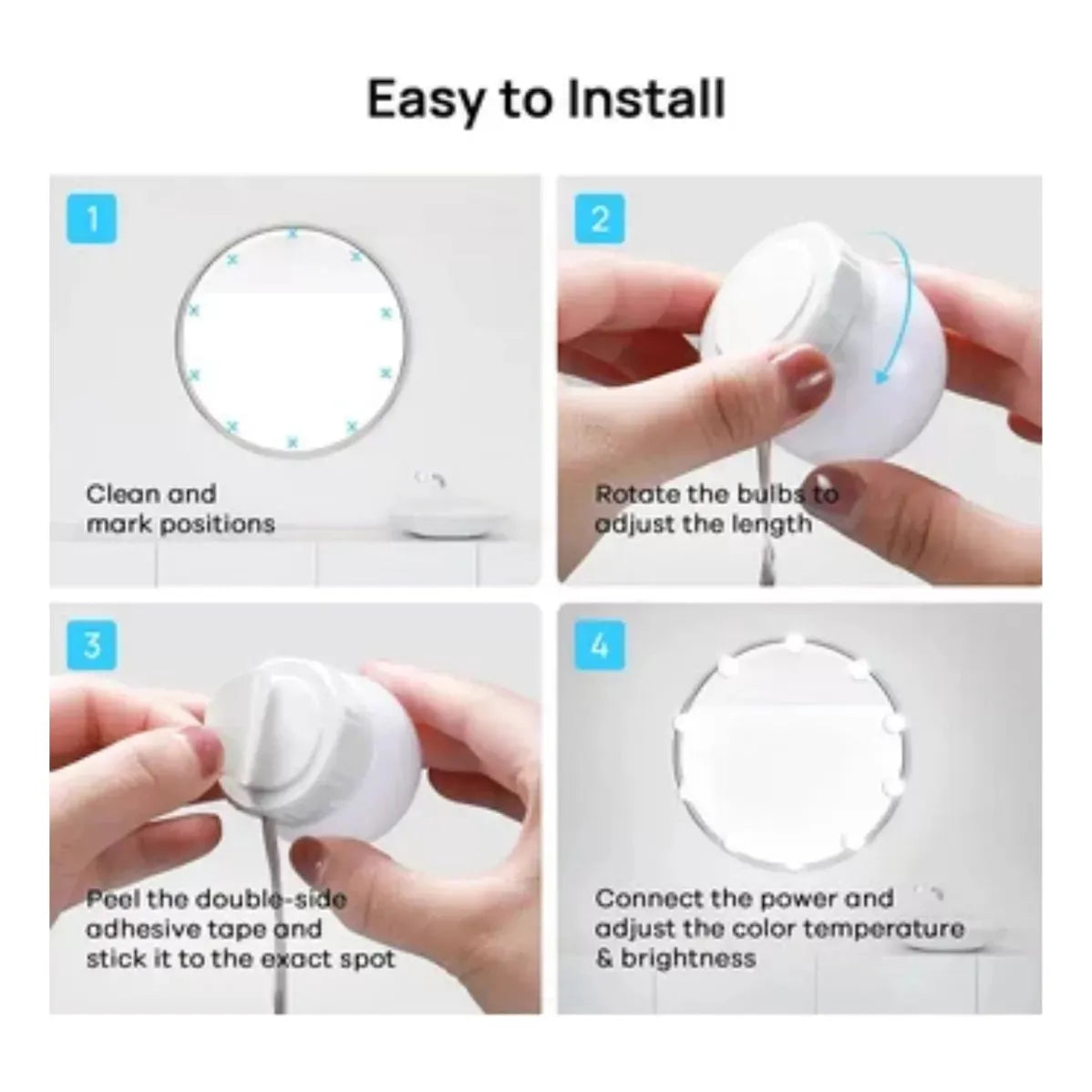 Easy to Install

1

Clean and mark positions

2

Rotate the bulbs to adjust the length

3

Peel the double-side adhesive tape and stick it to the exact spot

4

Connect the power and adjust the color temperature & brightness